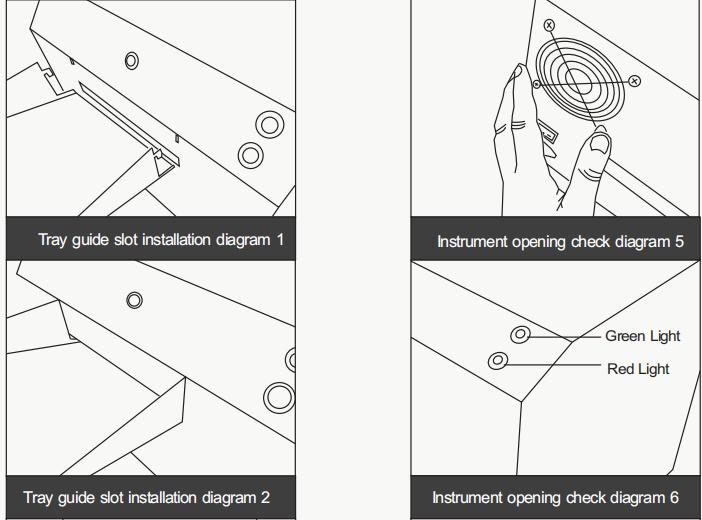 Tray guide slot installation diagram 1

Tray guide slot installation diagram 2

Instrument opening check diagram 5

Green Light

Red Light

Instrument opening check diagram 6