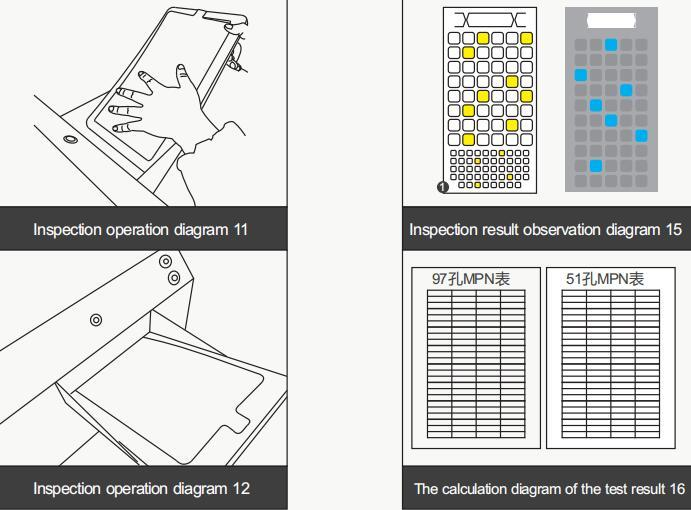 Inspection operation diagram 11

Inspection operation diagram 12

1

Inspection result observation diagram 15

97孔MPN表

51孔MPN表

The calculation diagram of the test result 16