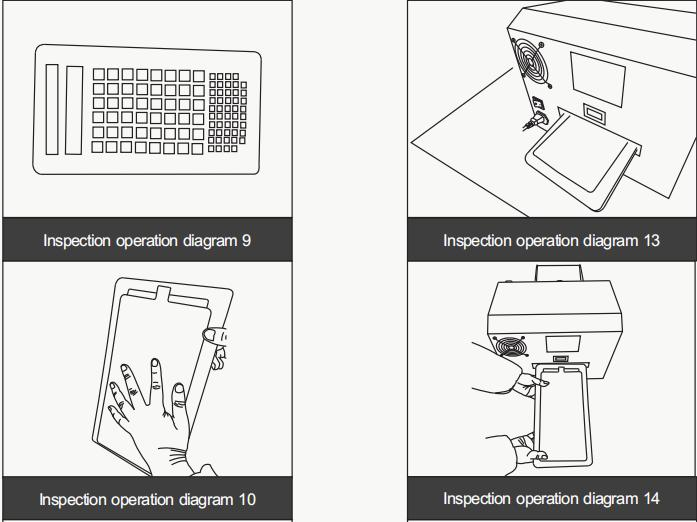 Inspection operation diagram 9

Inspection operation diagram 10

Inspection operation diagram 13

Inspection operation diagram 14