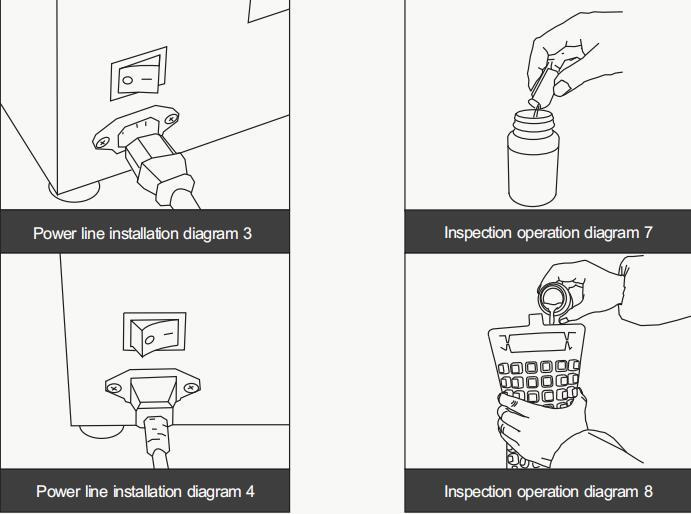 Power line installation diagram 3

Power line installation diagram 4

Inspection operation diagram 7

Inspection operation diagram 8